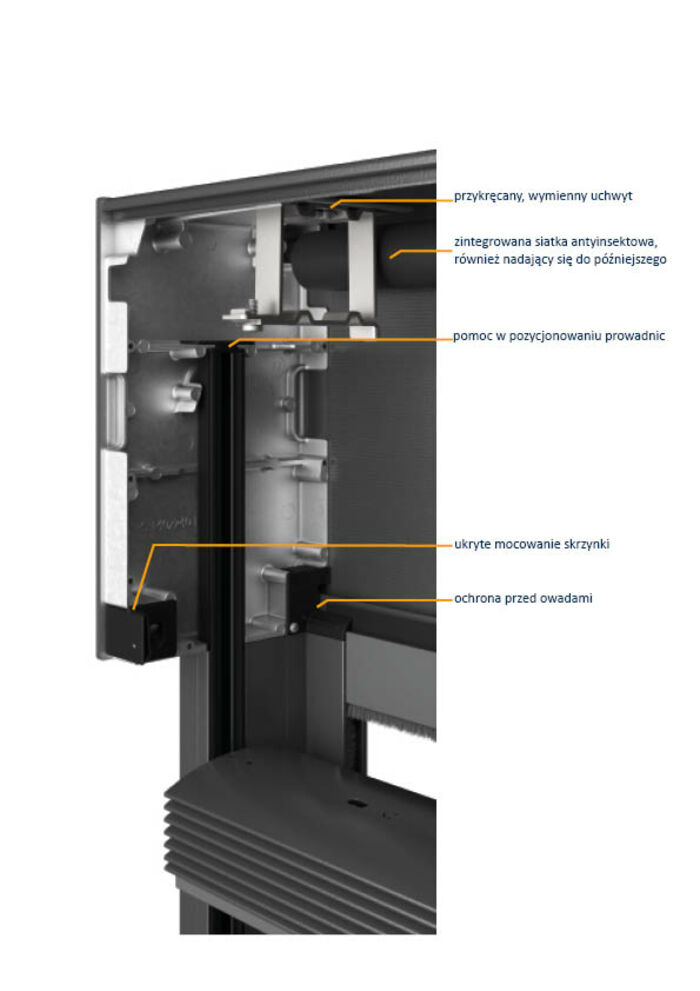 przykręcany, wymienny uchwyt

zintegrowana siatka antyinsektowa, również nadający się do późniejszego

pomoc w pozycjonowaniu prowadnic

ukryte mocowanie skrzynki

ochrona przed owadami